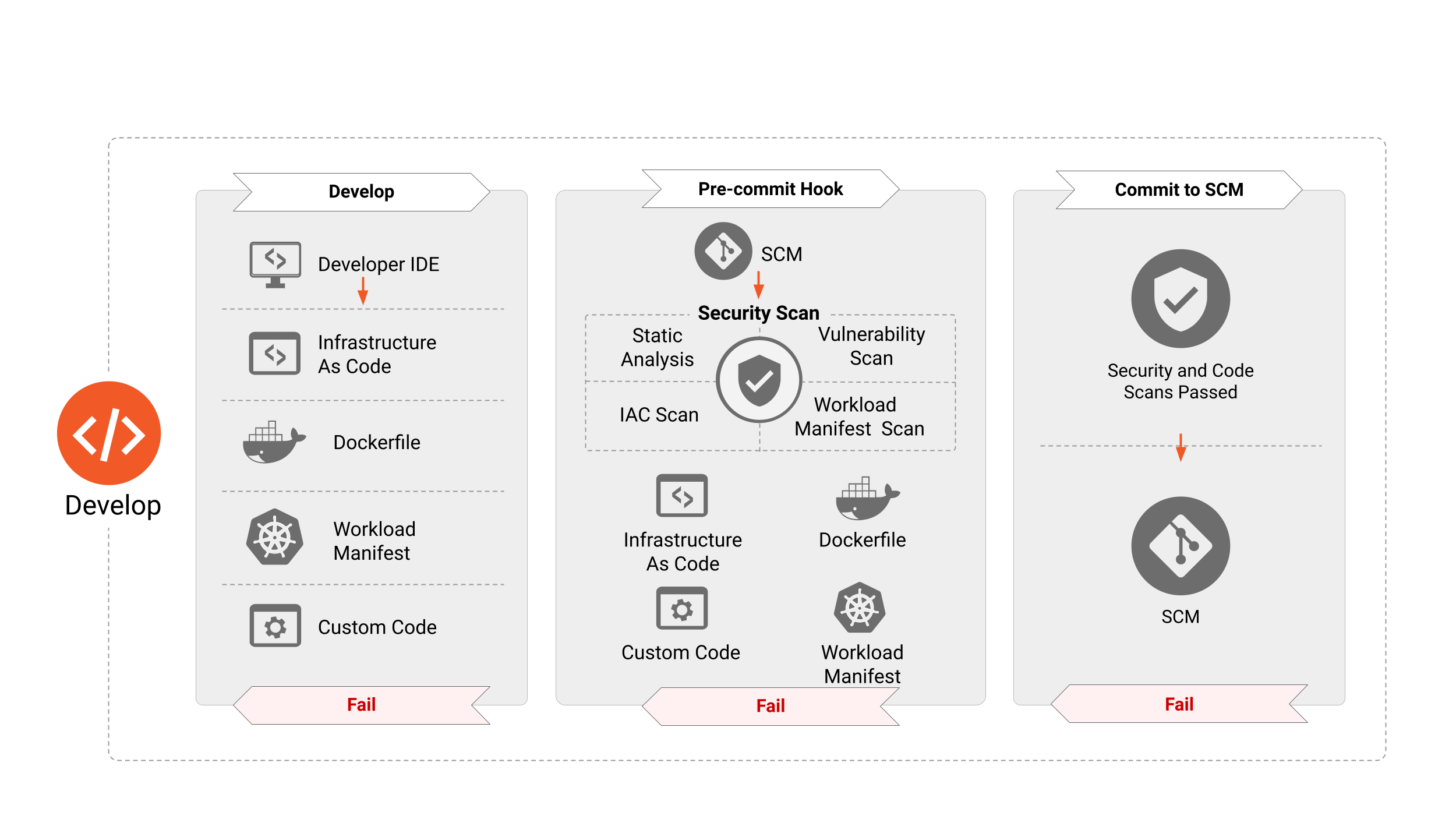 Develop

Develop

Developer IDE

Infrastructure As Code

Dockerfile

Workload Manifest

Custom Code

Fail

Pre-commit Hook

SCM

Security Scan

Static Analysis

Vulnerability Scan

IAC Scan

Workload Manifest Scan

Infrastructure As Code

Dockerfile

Custom Code

Workload Manifest

Fail

Commit to SCM

Security and Code Scans Passed

SCM

Fail